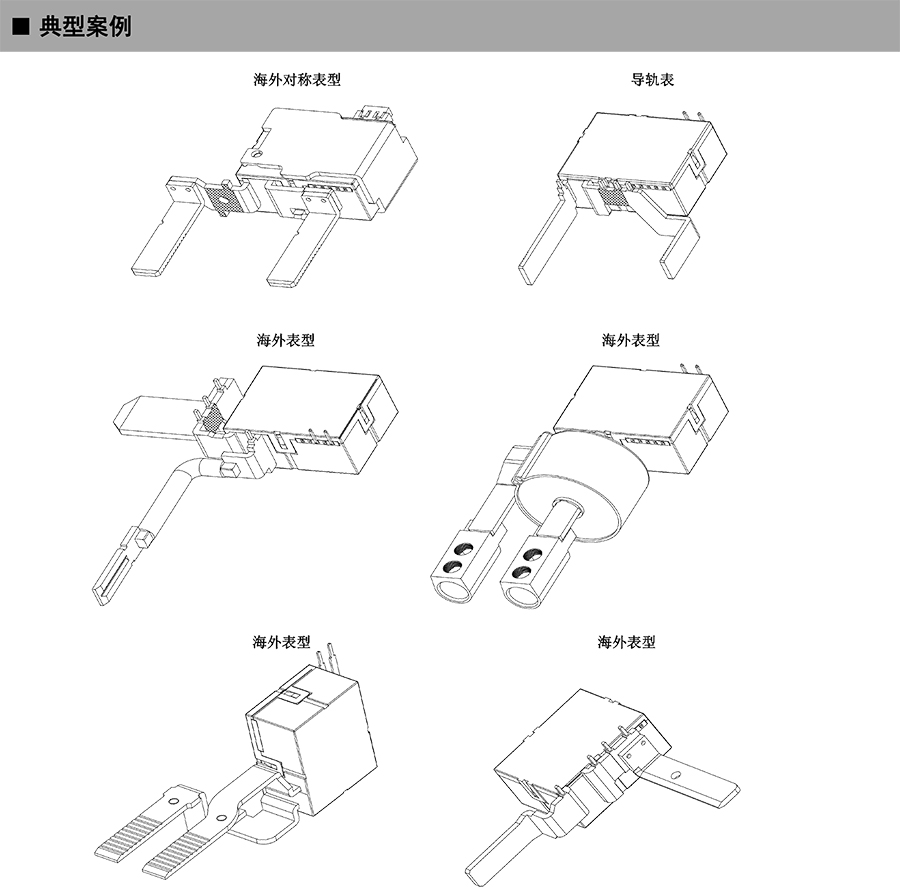 ■ 典型案例

海外对称表型

导轨表

海外表型

海外表型

海外表型

海外表型