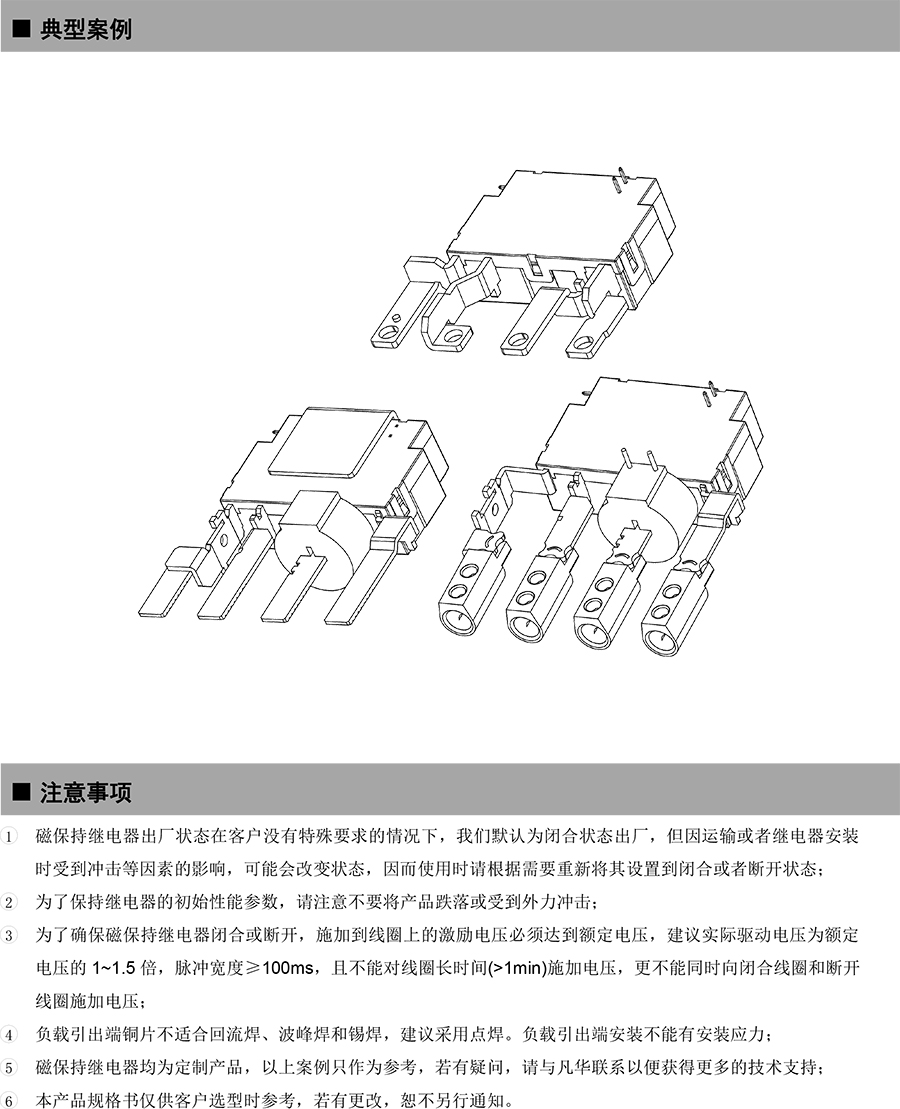 ■ 典型案例

■ 注意事项

1 磁保持继电器出厂状态在客户没有特殊要求的情况下，我们默认为闭合状态出厂，但因运输或者继电器安装时受到冲击等因素的影响，可能会改变状态，因而使用时请根据需要重新将其设置到闭合或者断开状态；

2 为了保持继电器的初始性能参数，请注意不要将产品跌落或受到外力冲击；

3 为了确保磁保持继电器闭合或断开，施加到线圈上的激励电压必须达到额定电压，建议实际驱动电压为额定电压的 1~1.5 倍，脉冲宽度≥100ms，且不能对线圈长时间(>1min)施加电压，更不能同时向闭合线圈和断开线圈施加电压；

4 负载引出端铜片不适合回流焊、波峰焊和锡焊，建议采用点焊。负载引出端安装不能有安装应力；

5 磁保持继电器均为定制产品，以上案例只作为参考，若有疑问，请与凡华联系以便获得更多的技术支持；

6 本产品规格书仅供客户选型时参考，若有更改，恕不另行通知。