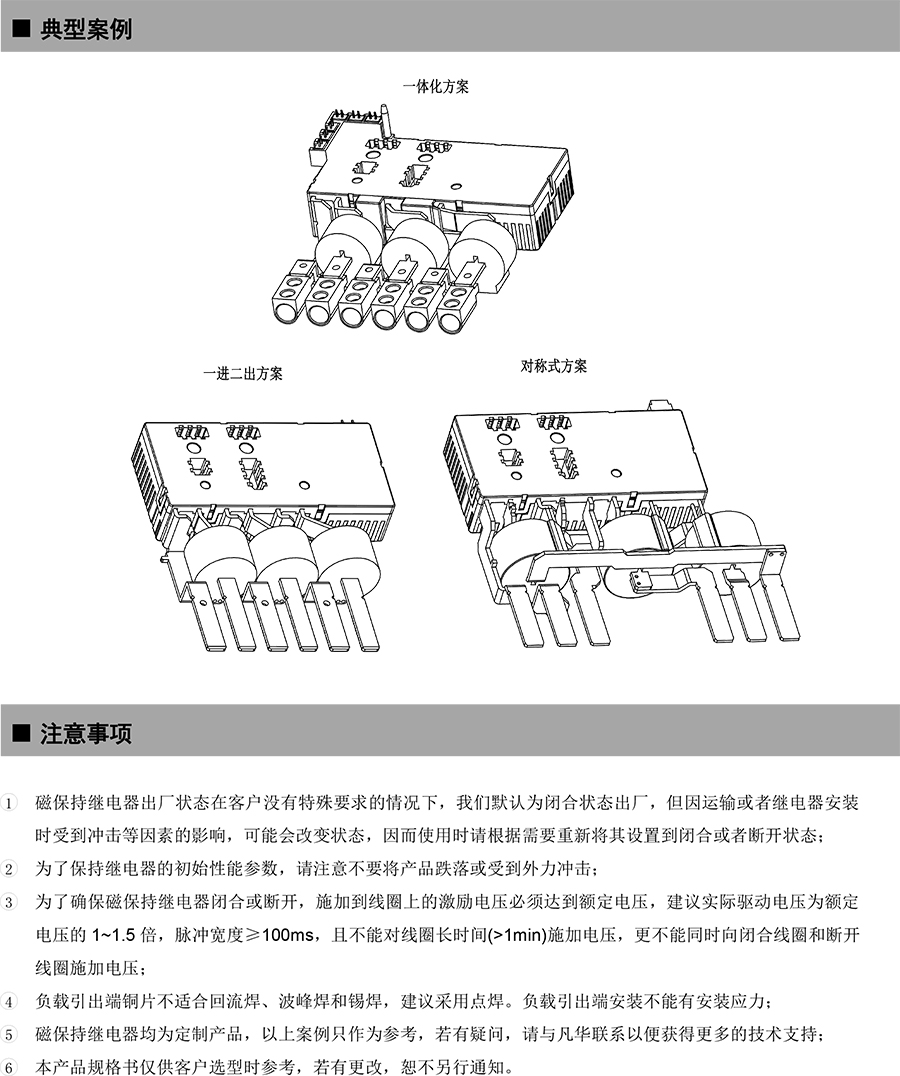 ■ 典型案例

一体化方案

一进二出方案

对称式方案

■ 注意事项

1 磁保持继电器出厂状态在客户没有特殊要求的情况下，我们默认为闭合状态出厂，但因运输或者继电器安装时受到冲击等因素的影响，可能会改变状态，因而使用时请根据需要重新将其设置到闭合或者断开状态；

2 为了保持继电器的初始性能参数，请注意不要将产品跌落或受到外力冲击；

3 为了确保磁保持继电器闭合或断开，施加到线圈上的激励电压必须达到额定电压，建议实际驱动电压为额定电压的 1~1.5 倍，脉冲宽度≥100ms，且不能对线圈长时间(>1min)施加电压，更不能同时向闭合线圈和断开线圈施加电压；

4 负载引出端铜片不适合回流焊、波峰焊和锡焊，建议采用点焊。负载引出端安装不能有安装应力；

5 磁保持继电器均为定制产品，以上案例只作为参考，若有疑问，请与凡华联系以便获得更多的技术支持；

6 本产品规格书仅供客户选型时参考，若有更改，恕不另行通知。