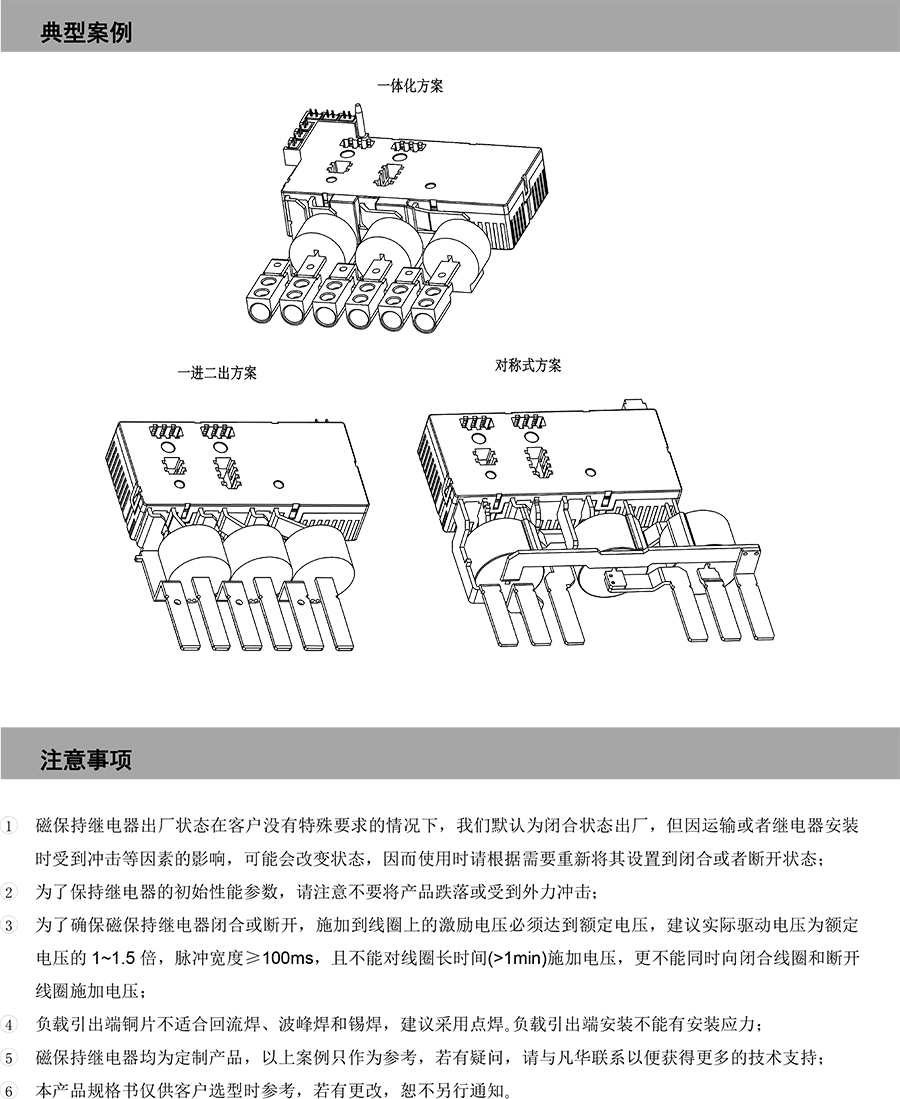 典型案例

一体化方案

一进二出方案

对称式方案

注意事项

1 磁保持继电器出厂状态在客户没有特殊要求的情况下，我们默认为闭合状态出厂，但因运输或者继电器安装时受到冲击等因素的影响，可能会改变状态，因而使用时请根据需要重新将其设置到闭合或者断开状态；

2 为了保持继电器的初始性能参数，请注意不要将产品跌落或受到外力冲击；

3 为了确保磁保持继电器闭合或断开，施加到线圈上的激励电压必须达到额定电压，建议实际驱动电压为额定电压的 1~1.5 倍，脉冲宽度≥100ms，且不能对线圈长时间(>1min)施加电压，更不能同时向闭合线圈和断开线圈施加电压；

4 负载引出端铜片不适合回流焊、波峰焊和锡焊，建议采用点焊。负载引出端安装不能有安装应力；

5 磁保持继电器均为定制产品，以上案例只作为参考，若有疑问，请与凡华联系以便获得更多的技术支持；

6 本产品规格书仅供客户选型时参考，若有更改，恕不另行通知。