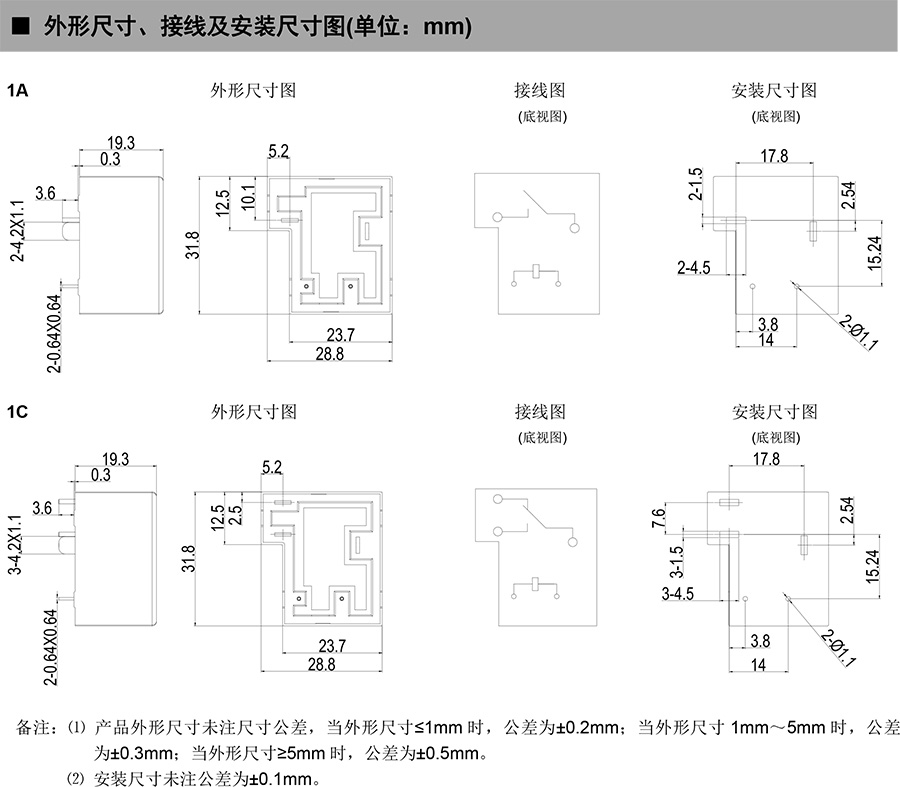 ■ 外形尺寸、接线及安装尺寸图(单位：mm)

1A

外形尺寸图

19.3
0.3
3.6
2-4.2X1.1
2-0.64X0.64

5.2
12.5
10.1
31.8
23.7
28.8

接线图
(底视图)

安装尺寸图
(底视图)

17.8
2-1.5
2.54
15.24
2-4.5
3.8
14
2-Ø1.1

1C

外形尺寸图

19.3
0.3
3.6
3-4.2X1.1
2-0.64X0.64

5.2
12.5
2.5
31.8
23.7
28.8

接线图
(底视图)

安装尺寸图
(底视图)

17.8
7.6
2.54
3-1.5
15.24
3-4.5
3.8
14
2-Ø1.1

备注：⑴ 产品外形尺寸未注尺寸公差，当外形尺寸≤1mm 时，公差为±0.2mm；当外形尺寸 1mm～5mm 时，公差为±0.3mm；当外形尺寸≥5mm 时，公差为±0.5mm。

⑵ 安装尺寸未注公差为±0.1mm。