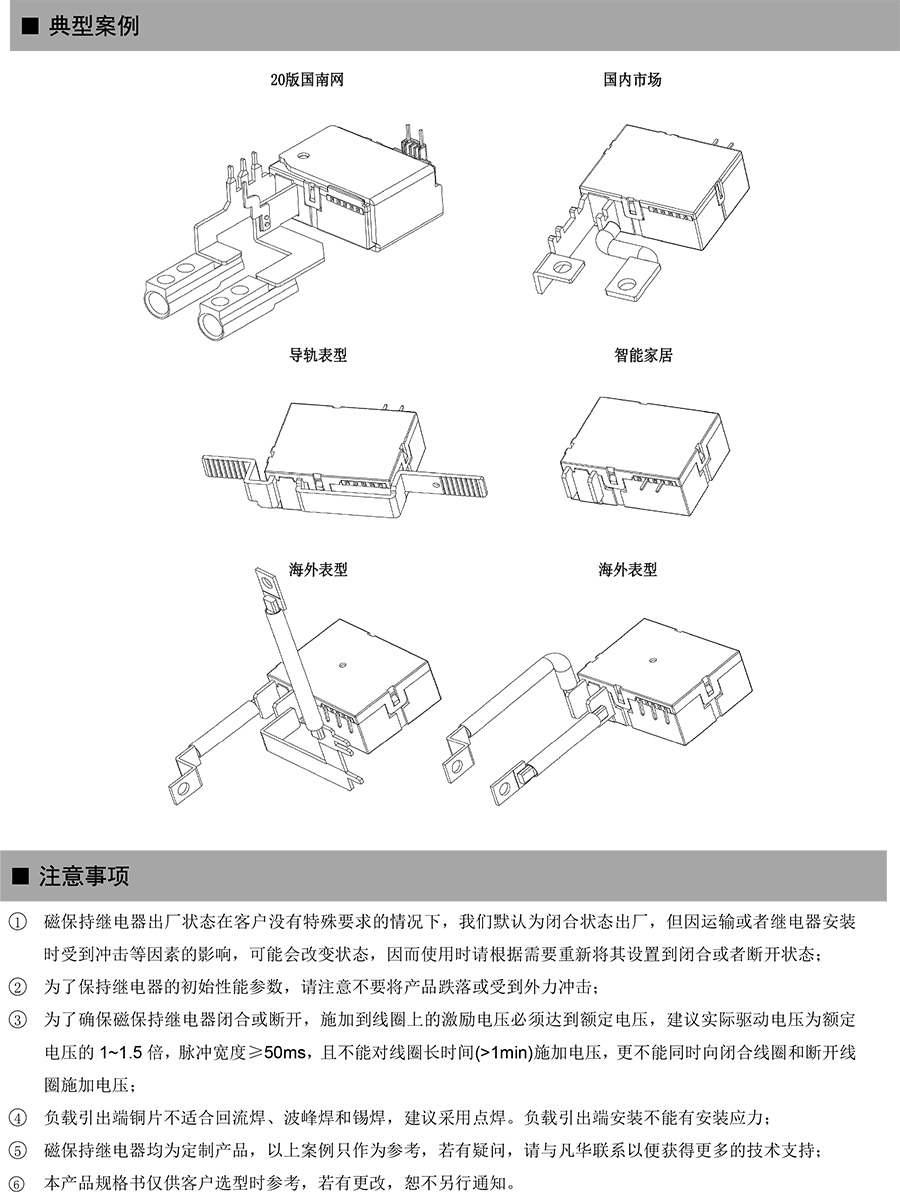 ■ 典型案例

20版国南网

国内市场

导轨表型

智能家居

海外表型

海外表型

■ 注意事项

① 磁保持继电器出厂状态在客户没有特殊要求的情况下，我们默认为闭合状态出厂，但因运输或者继电器安装时受到冲击等因素的影响，可能会改变状态，因而使用时请根据需要重新将其设置到闭合或者断开状态；

② 为了保持继电器的初始性能参数，请注意不要将产品跌落或受到外力冲击；

③ 为了确保磁保持继电器闭合或断开，施加到线圈上的激励电压必须达到额定电压，建议实际驱动电压为额定电压的 1~1.5 倍，脉冲宽度≥50ms，且不能对线圈长时间(>1min)施加电压，更不能同时向闭合线圈和断开线圈施加电压；

④ 负载引出端铜片不适合回流焊、波峰焊和锡焊，建议采用点焊。负载引出端安装不能有安装应力；

⑤ 磁保持继电器均为定制产品，以上案例只作为参考，若有疑问，请与凡华联系以便获得更多的技术支持；

⑥ 本产品规格书仅供客户选型时参考，若有更改，恕不另行通知。