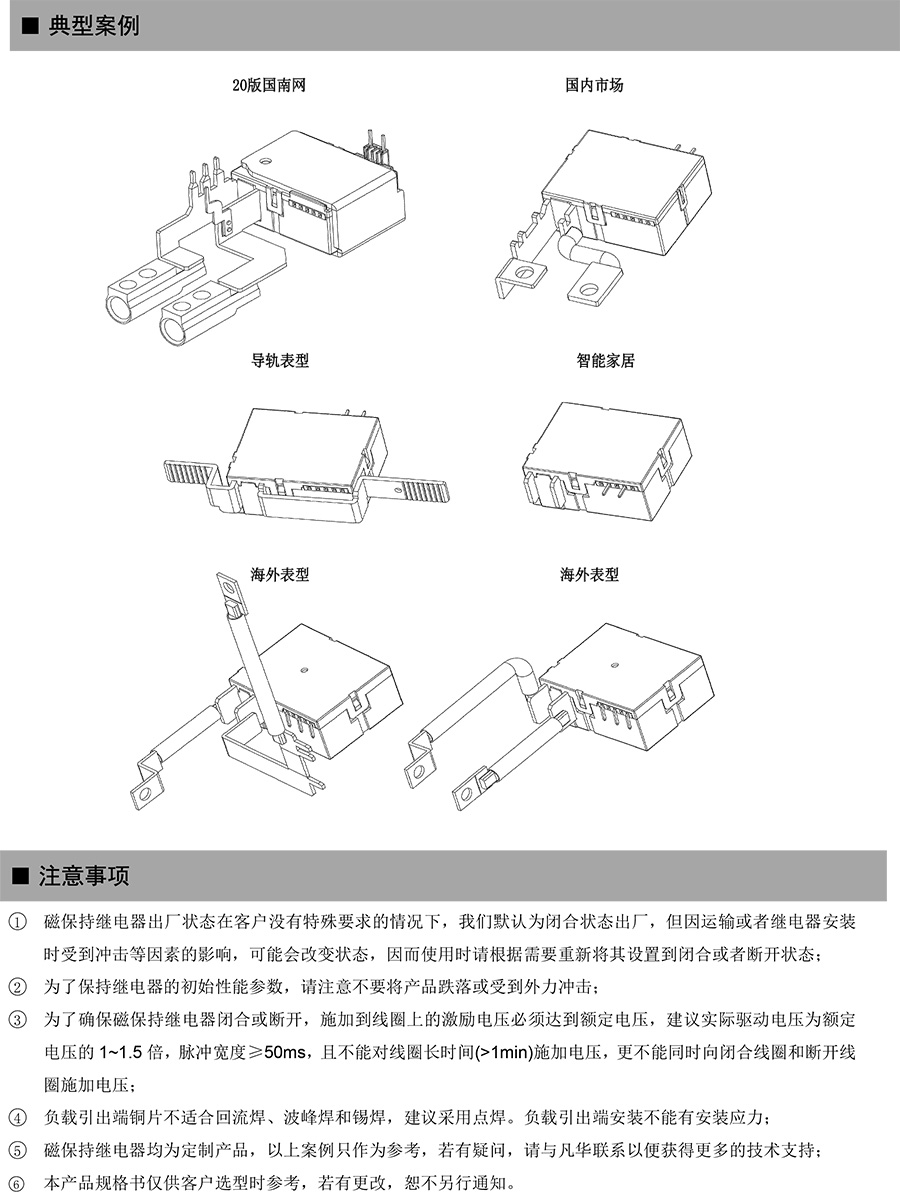 ■ 典型案例

20版国南网

国内市场

导轨表型

智能家居

海外表型

海外表型

■ 注意事项

① 磁保持继电器出厂状态在客户没有特殊要求的情况下，我们默认为闭合状态出厂，但因运输或者继电器安装时受到冲击等因素的影响，可能会改变状态，因而使用时请根据需要重新将其设置到闭合或者断开状态；

② 为了保持继电器的初始性能参数，请注意不要将产品跌落或受到外力冲击；

③ 为了确保磁保持继电器闭合或断开，施加到线圈上的激励电压必须达到额定电压，建议实际驱动电压为额定电压的 1~1.5 倍，脉冲宽度≥50ms，且不能对线圈长时间(>1min)施加电压，更不能同时向闭合线圈和断开线圈施加电压；

④ 负载引出端铜片不适合回流焊、波峰焊和锡焊，建议采用点焊。负载引出端安装不能有安装应力；

⑤ 磁保持继电器均为定制产品，以上案例只作为参考，若有疑问，请与凡华联系以便获得更多的技术支持；

⑥ 本产品规格书仅供客户选型时参考，若有更改，恕不另行通知。